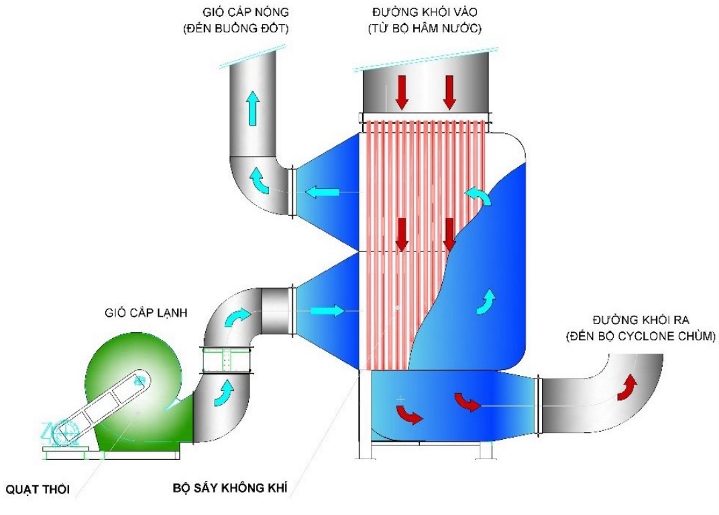 GIÓ CẤP NÓNG
(ĐẾN BUỒNG ĐỐT)

ĐƯỜNG KHÓI VÀO
(TỪ BỘ HÂM NƯỚC)

GIÓ CẤP LẠNH

ĐƯỜNG KHÓI RA
(ĐẾN BỘ CYCLONE CHÙM)

QUẠT THỔI

BỘ SẤY KHÔNG KHÍ